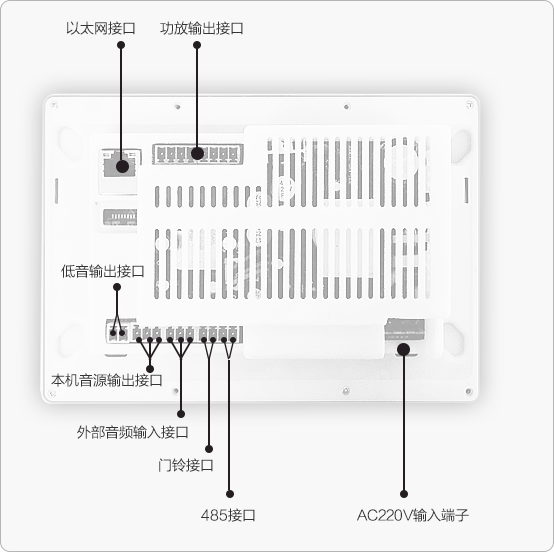 以太网接口

功放输出接口

低音输出接口

本机音源输出接口

外部音频输入接口

门铃接口

485接口

AC220V输入端子