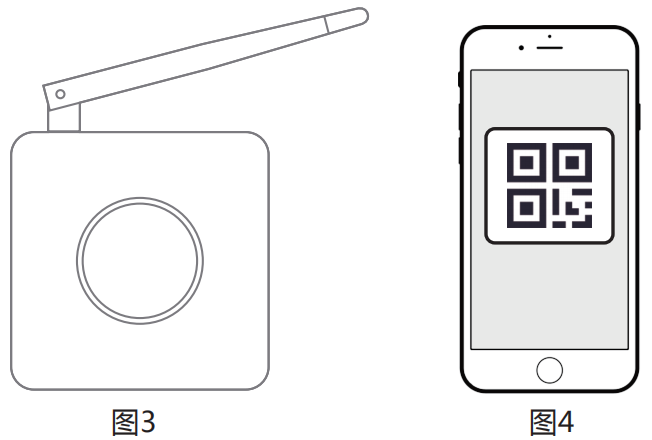 图3

图4