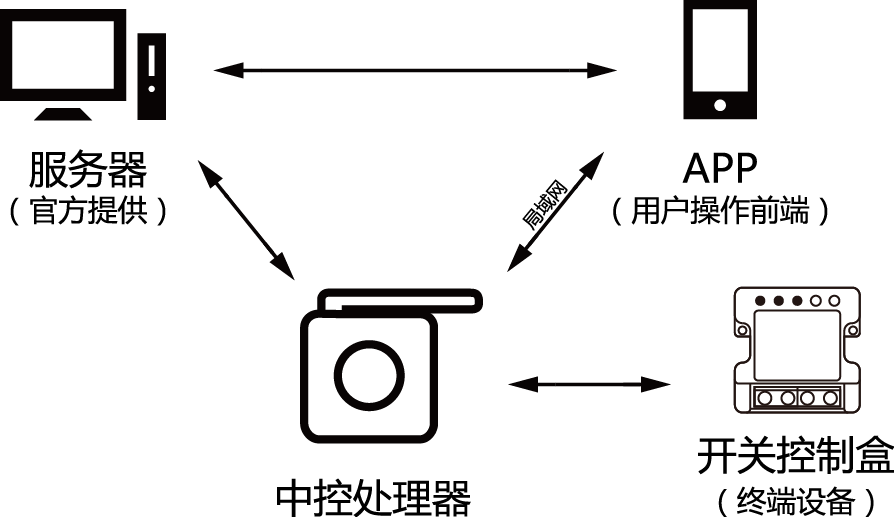 服务器
（官方提供）

APP
（用户操作前端）

局域网

中控处理器

开关控制盒
（终端设备）